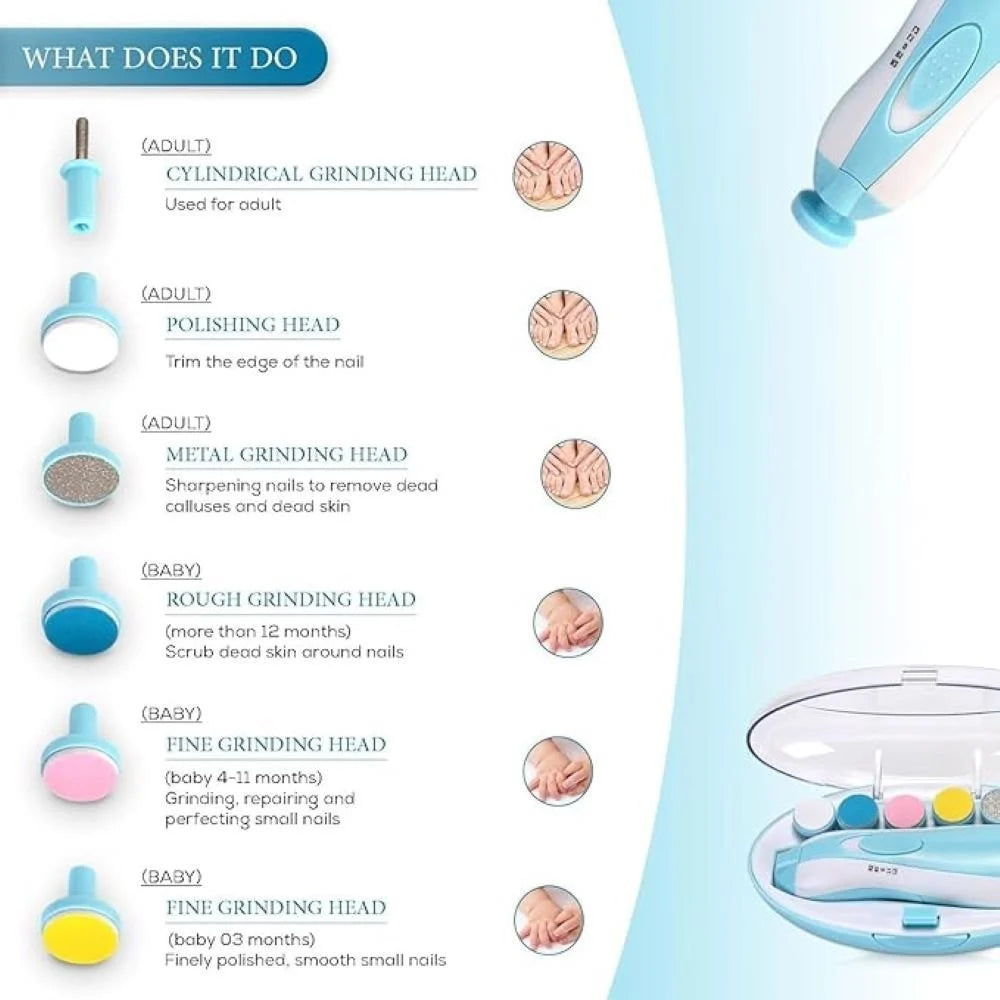 WHAT DOES IT DO

(ADULT)
CYLINDRICAL GRINDING HEAD
Used for adult

(ADULT)
POLISHING HEAD
Trim the edge of the nail

(ADULT)
METAL GRINDING HEAD
Sharpening nails to remove dead calluses and dead skin

(BABY)
ROUGH GRINDING HEAD
(more than 12 months)
Scrub dead skin around nails

(BABY)
FINE GRINDING HEAD
(baby 4-11 months)
Grinding, repairing and perfecting small nails

(BABY)
FINE GRINDING HEAD
(baby 03 months)
Finely polished, smooth small nails